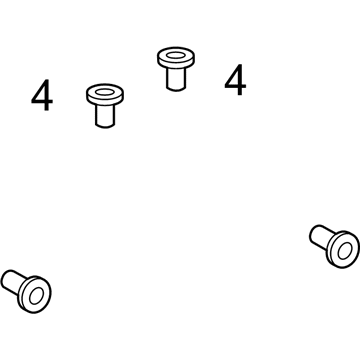 4

4