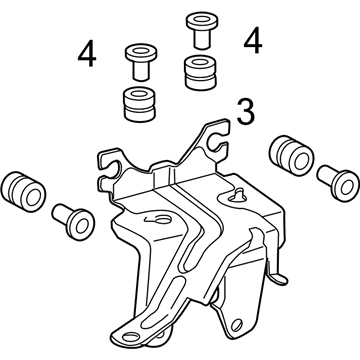 4

4

3