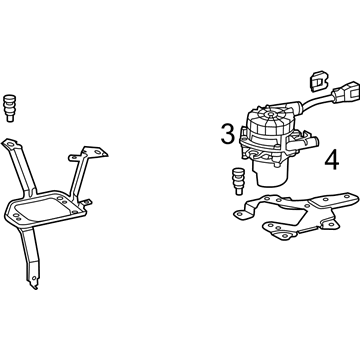 3
4