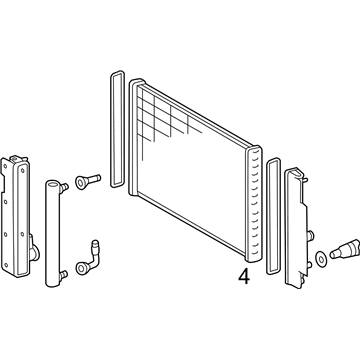 4