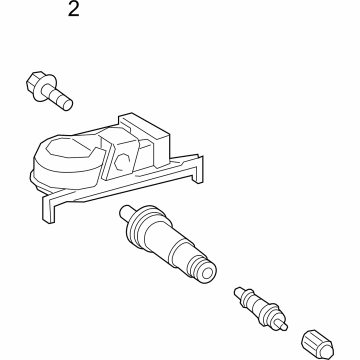 2