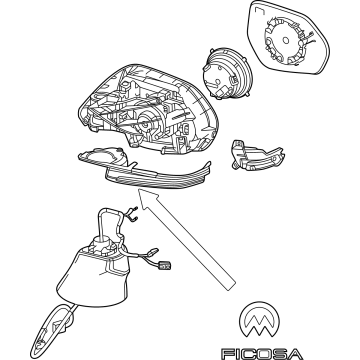 FICOSA