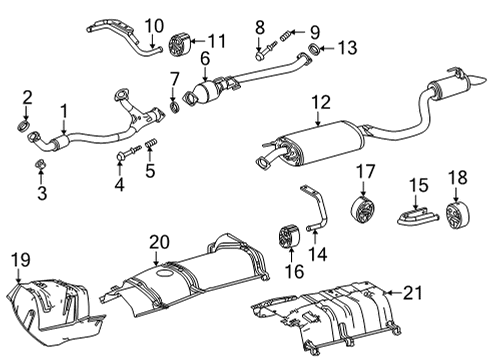 10
11
8
9
13
6
7
2
1
12
3
4
5
17
15
18
14
16
20
19
21