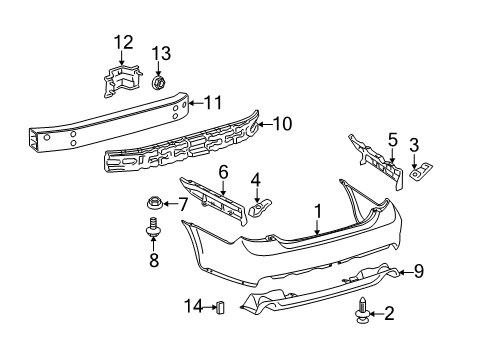 12
13
11
10
5
3
6
4
7
1
8
9
14
2