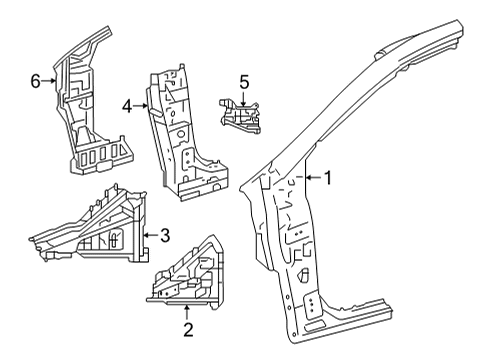 6
4
5
1
3
2