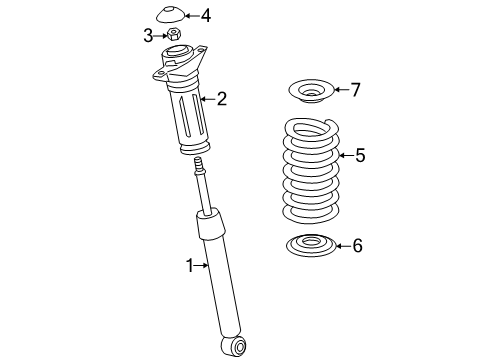 4
3
2
7
5
6
1