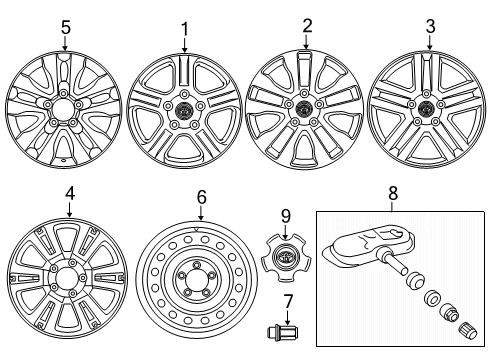 5
1
2
3
4
6
9
8
7