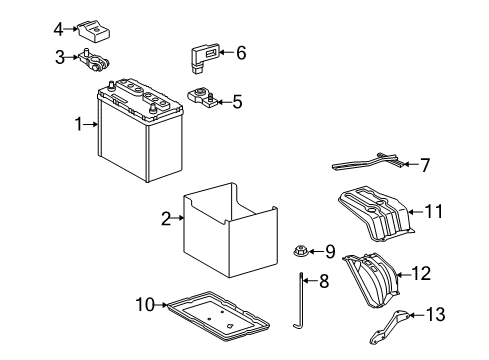 4
3
6
5
1
7
11
2
9
12
8
10
13