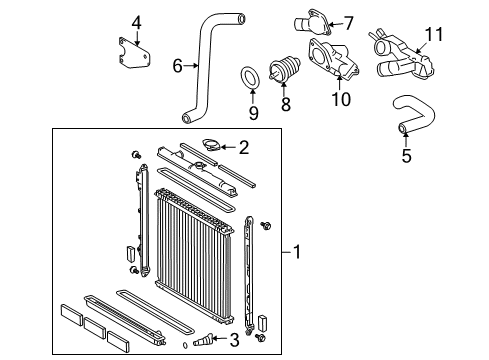 4
6
7
11
9
8
10
5
2
1
3