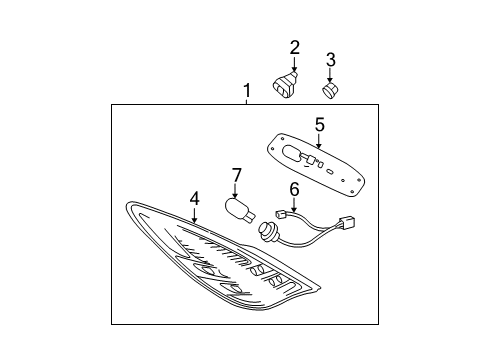 2
3
1
5
7
6
4