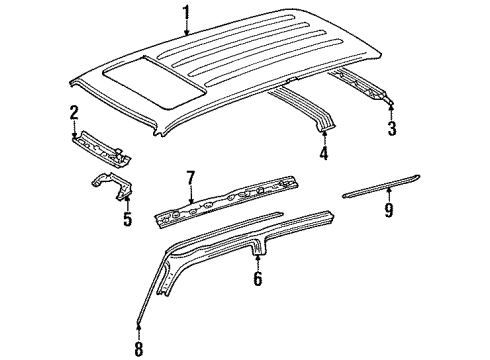 1
2
3
4
5
7
9
6
8