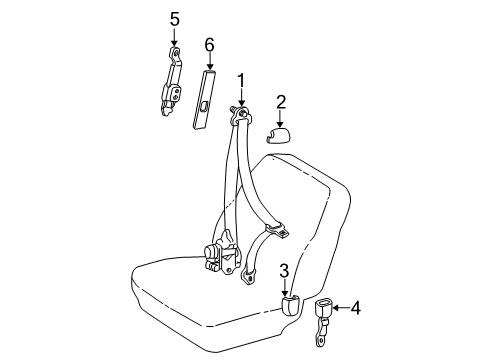 5
6
1
2
3
4