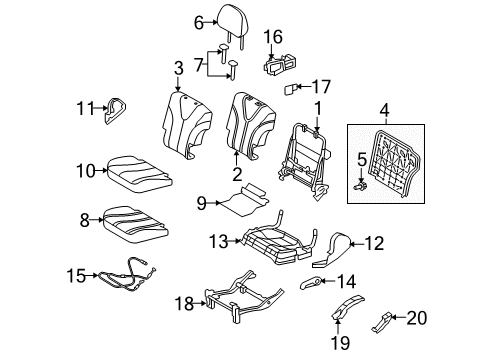 6
16
7
3
17
11
1
4
5
10
2
9
8
13
12
15
14
18
20
19