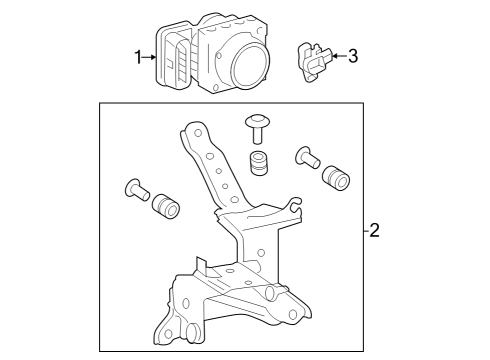 1
3
2