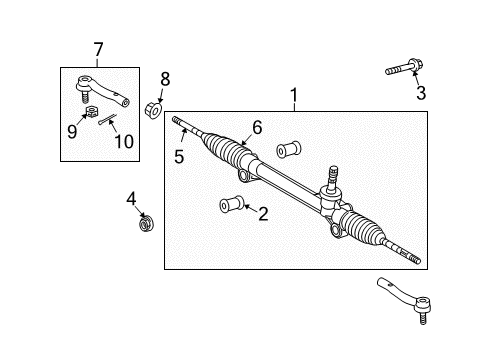 7
8
3
1
9
10
6
5
4
2