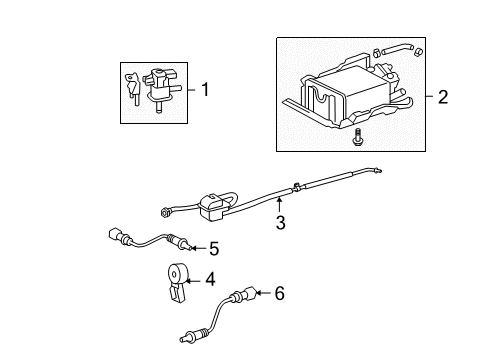 1
2
3
5
4
6