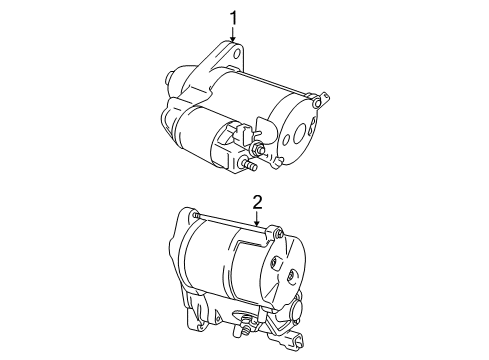 1

2