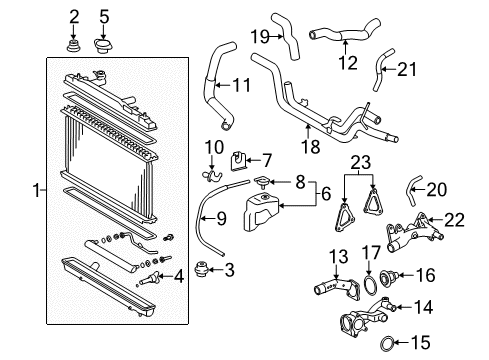 2
5
19
12
21
11
18
1
10
7
8
6
23
20
9
22
3
4
13
17
16
14
15