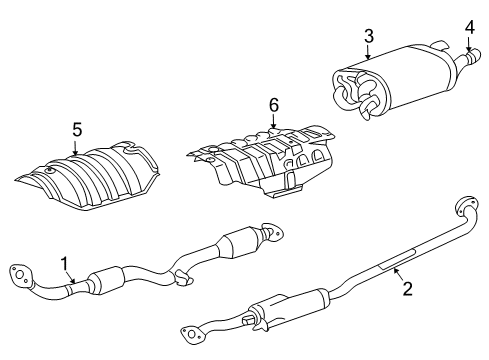 3
4
6
5
1
2