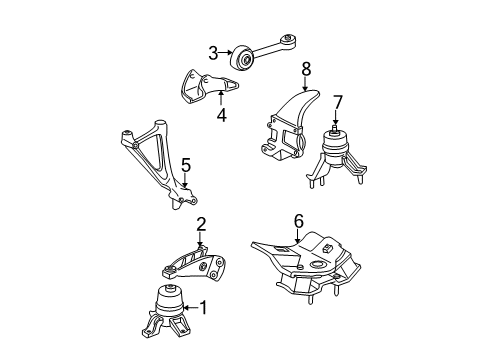 3
8
4
7
5
2
6
1