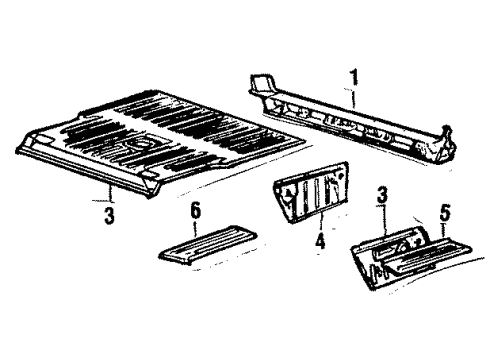 1
3
6
4
3
5