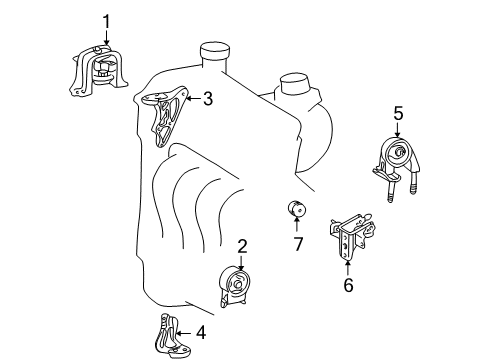 1
3
5
7
2
6
4