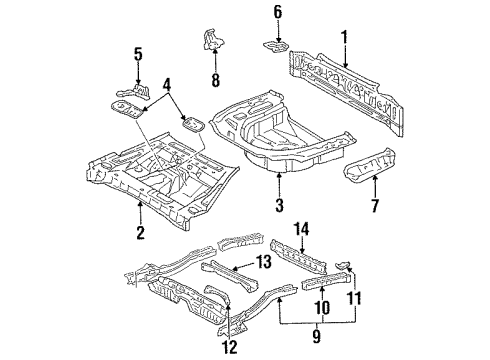 6
1
5
8
4
3
7
2
14
13
11
10
9
12