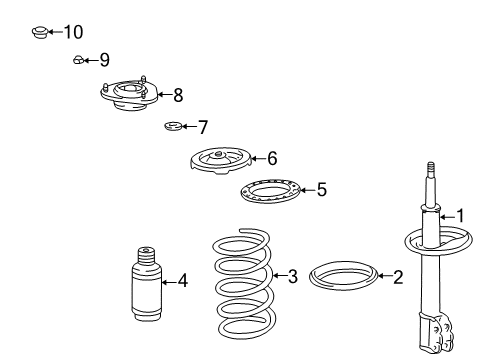 10
9
8
7
6
5
1
4
3
2