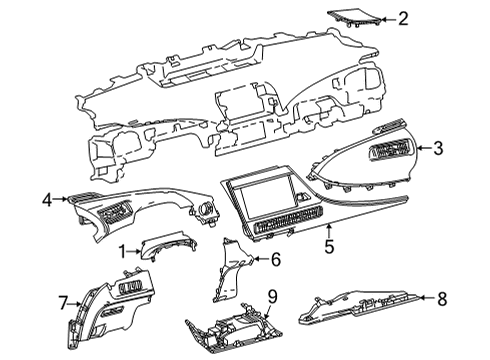 2
3
4
5
1
6
7
9
8