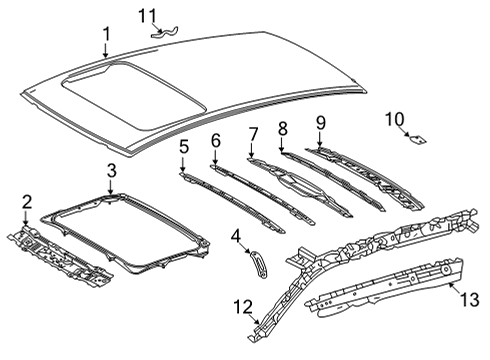 11
1
10
9
8
7
6
5
3
2
4
12
13