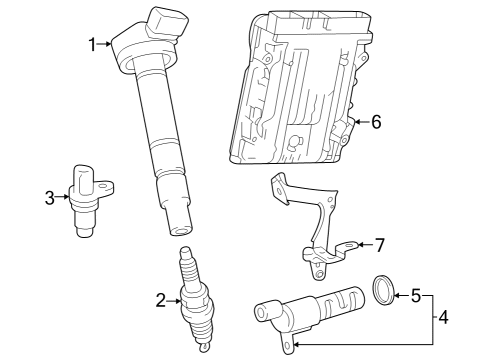 1
6
3
7
2
5
4