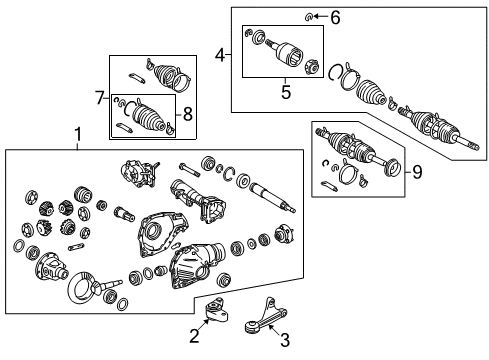 6
4
5
7
8
1
9
2
3