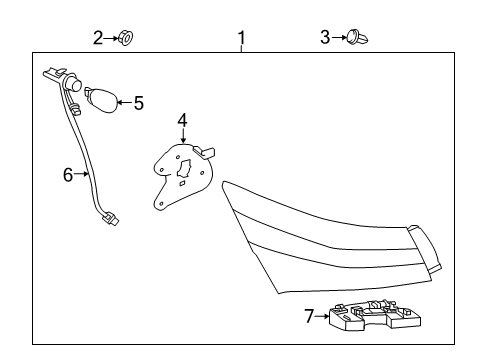 2
1
3
5
4
6
7