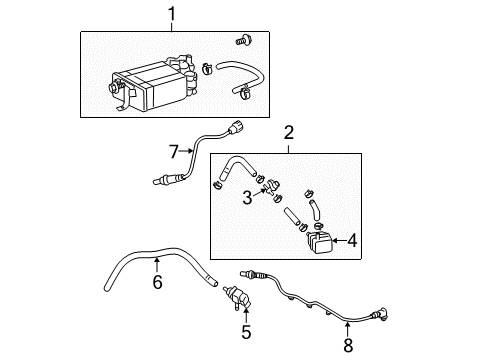 1
7
2
3
4
6
5
8