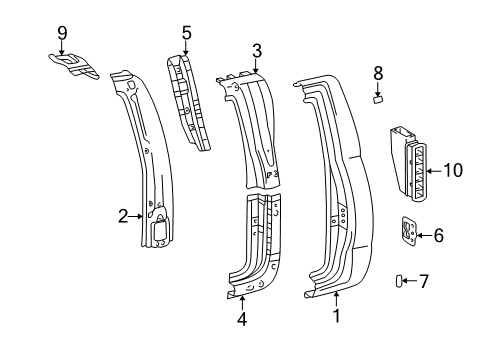 9
5
3
8
10
2
6
7
4
1