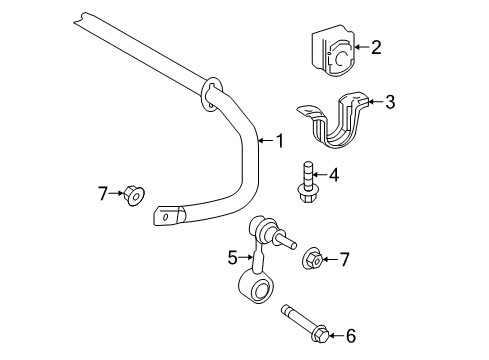 2
3
1
4
7
5
7
6