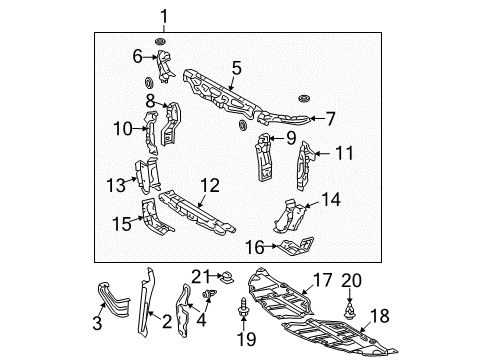 1
6
5
8
7
10
9
11
13
12
14
15
16
21
17
20
3
2
4
18
19