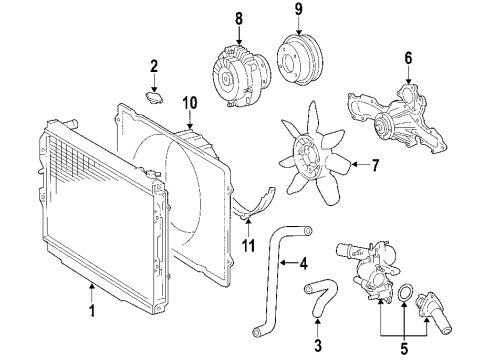 8
9
2
6
10
7
11
4
1
3
5