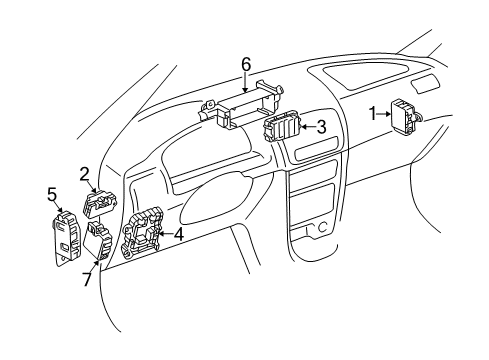 6
1
3
2
5
4
7