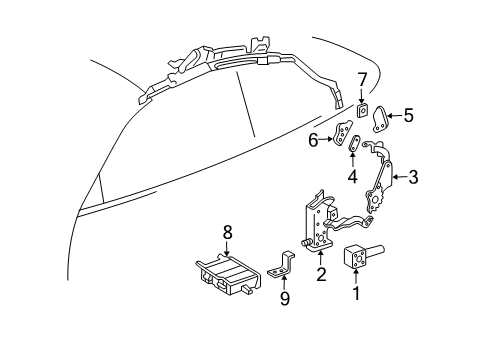 7
5
6
4
3
8
2
9
1