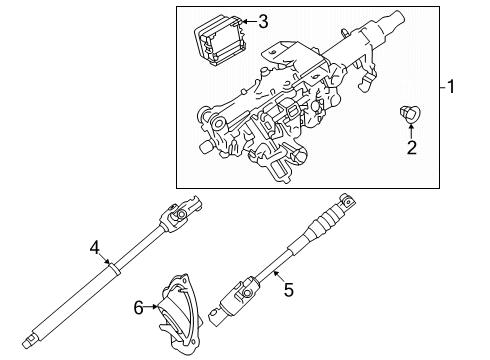 3
1
2
4
5
6