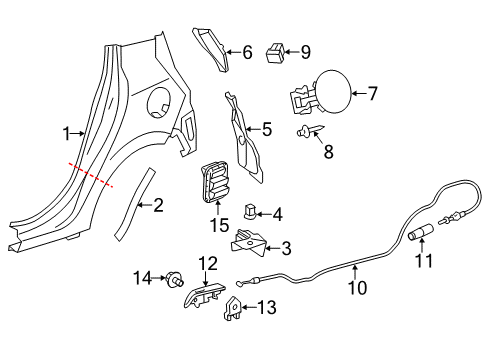 6
9
7
1
5
8
2
15
4
3
11
12
14
10
13