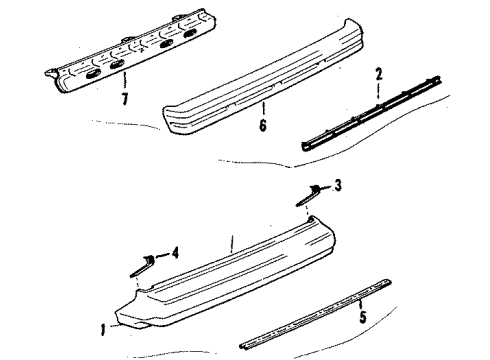 7
6
2
3
4
1
5