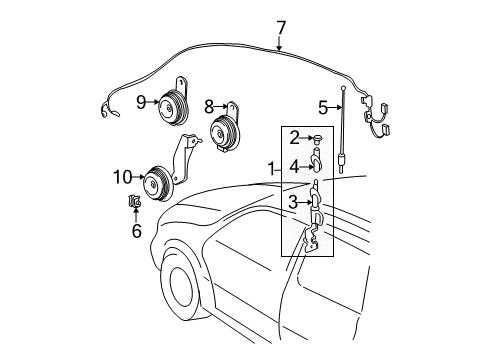 7
9
8
5
2
1
4
10
3
6