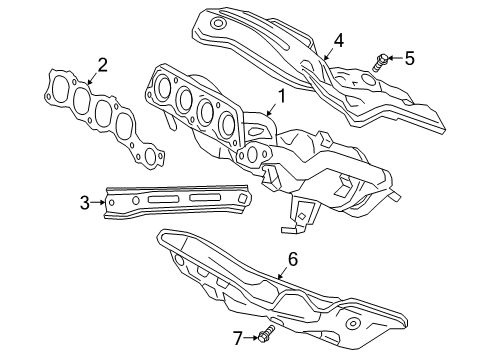 4
5
2
1
3
6
7