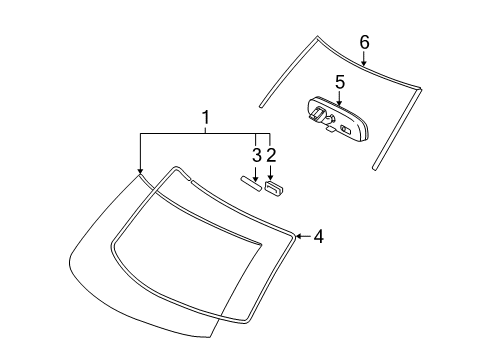 6
5
1
3
2
4