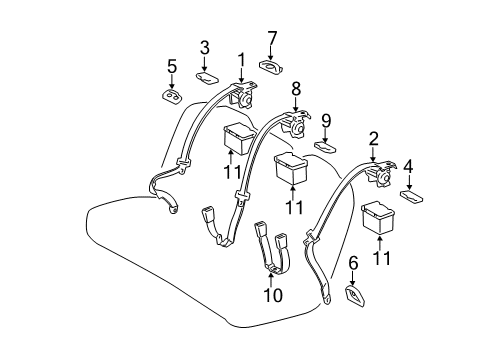 7
3
1
5
8
9
2
4
11
11
11
6
10