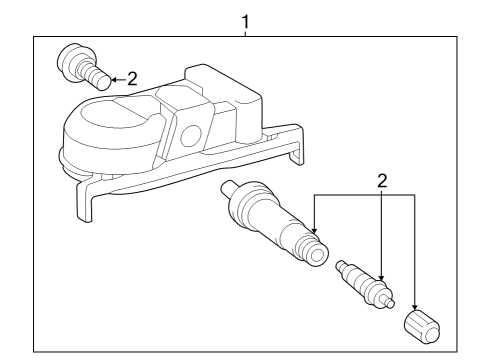 1
2
2