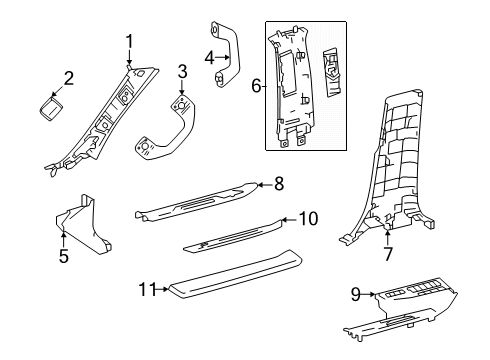 1
2
3
4
6
8
10
5
7
11
9