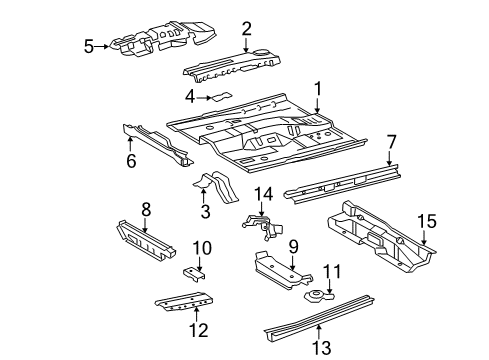 5
2
4
1
6
7
3
14
8
15
10
9
11
12
13